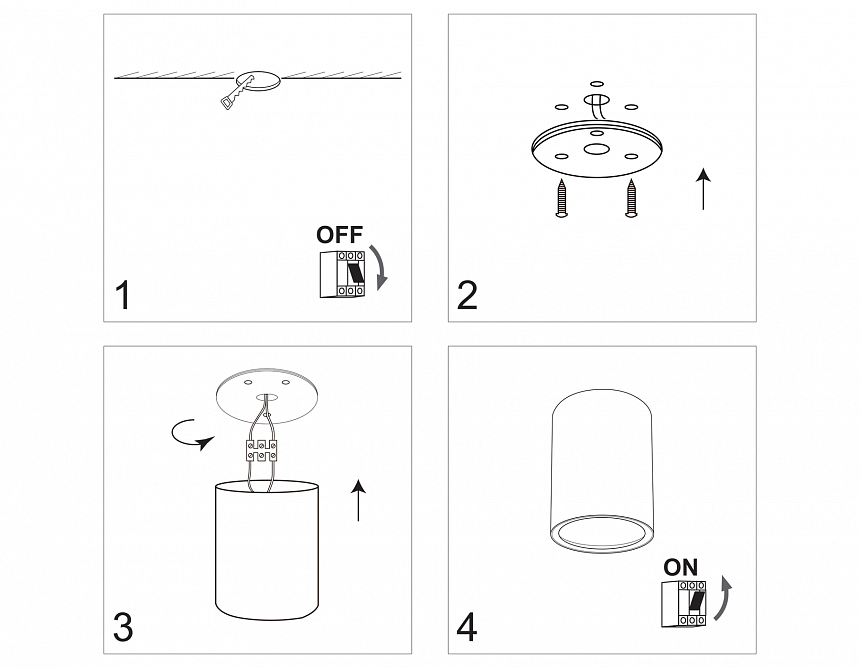 OFF

1

2

3

ON

4